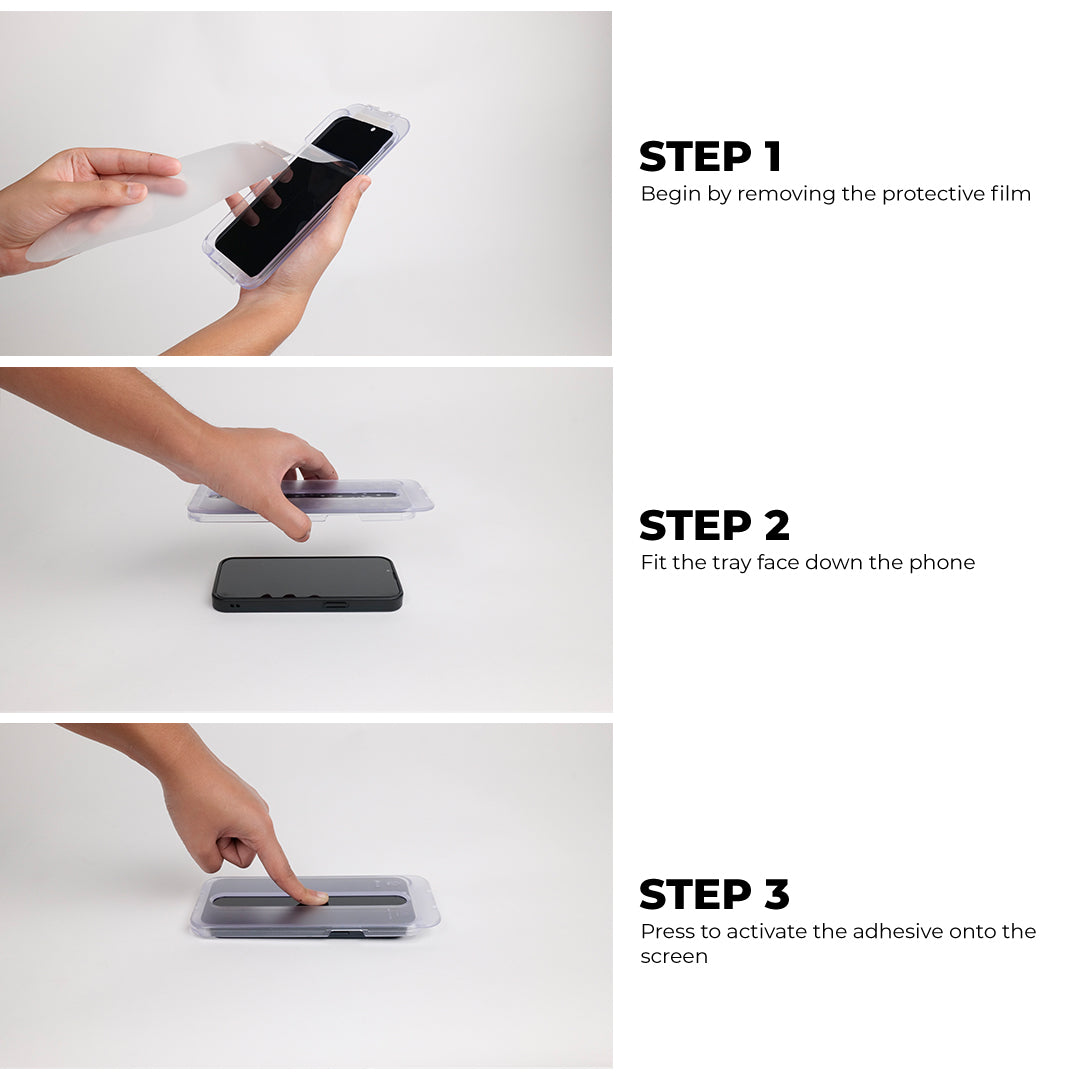 STEP 1
Begin by removing the protective film

STEP 2
Fit the tray face down the phone

STEP 3
Press to activate the adhesive onto the screen